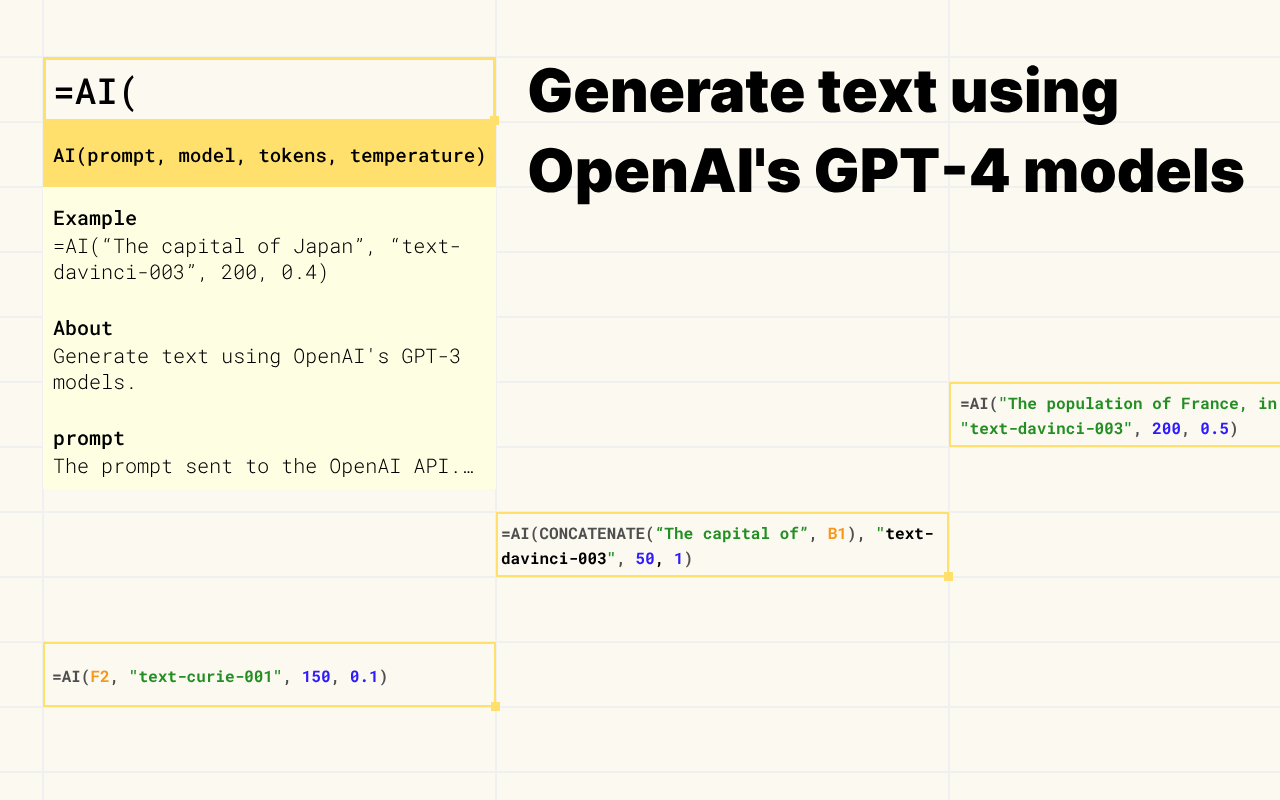 =AI(

AI(prompt, model, tokens, temperature)

Example
=AI(“The capital of Japan”, “text-davinci-003”, 200, 0.4)

About
Generate text using OpenAI's GPT-3 models.

prompt
The prompt sent to the OpenAI API.…

Generate text using OpenAI's GPT-4 models

=AI("The population of France, in
"text-davinci-003", 200, 0.5)

=AI(CONCATENATE(“The capital of”, B1), "text-davinci-003", 50, 1)

=AI(F2, "text-curie-001", 150, 0.1)